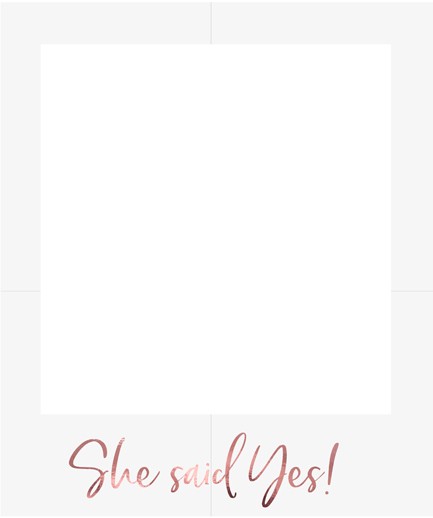 She said Yes!